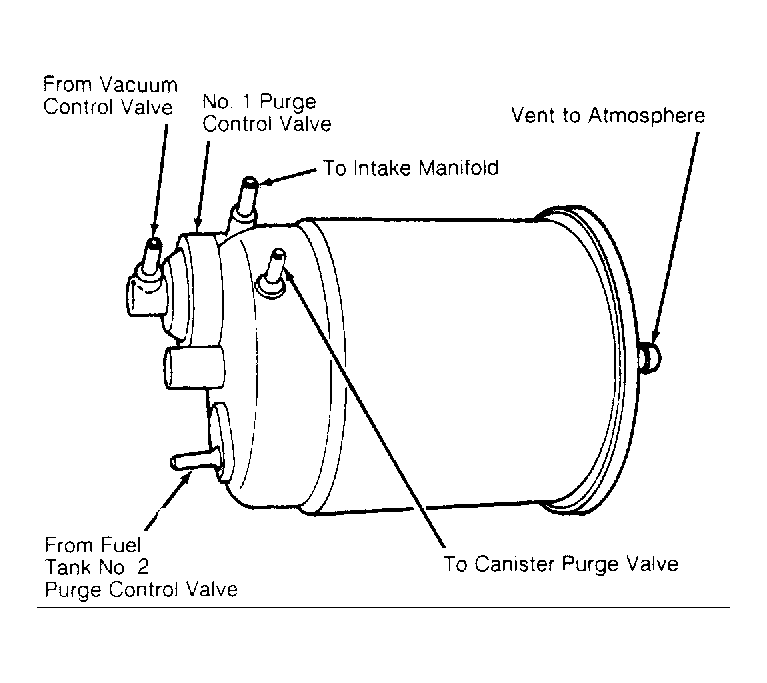 From Vacuum Control Valve

No. 1 Purge Control Valve

Vent to Atmosphere

To Intake Manifold

From Fuel Tank No 2 Purge Control Valve

To Canister Purge Valve