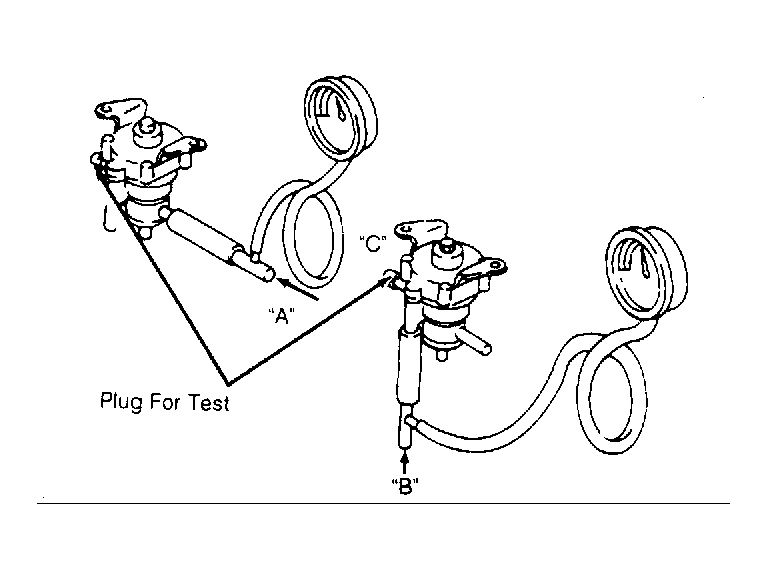 "C"

"A"

Plug For Test

"B"