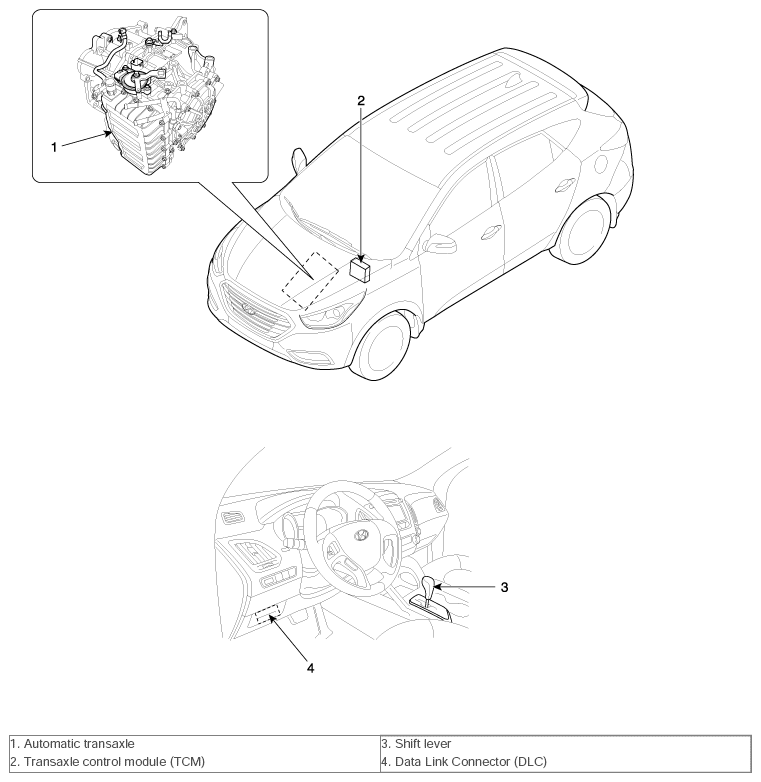 1

2

3

4

| 1. Automatic transaxle | 3. Shift lever |
|---|---|
| 2. Transaxle control module (TCM) | 4. Data Link Connector (DLC) |