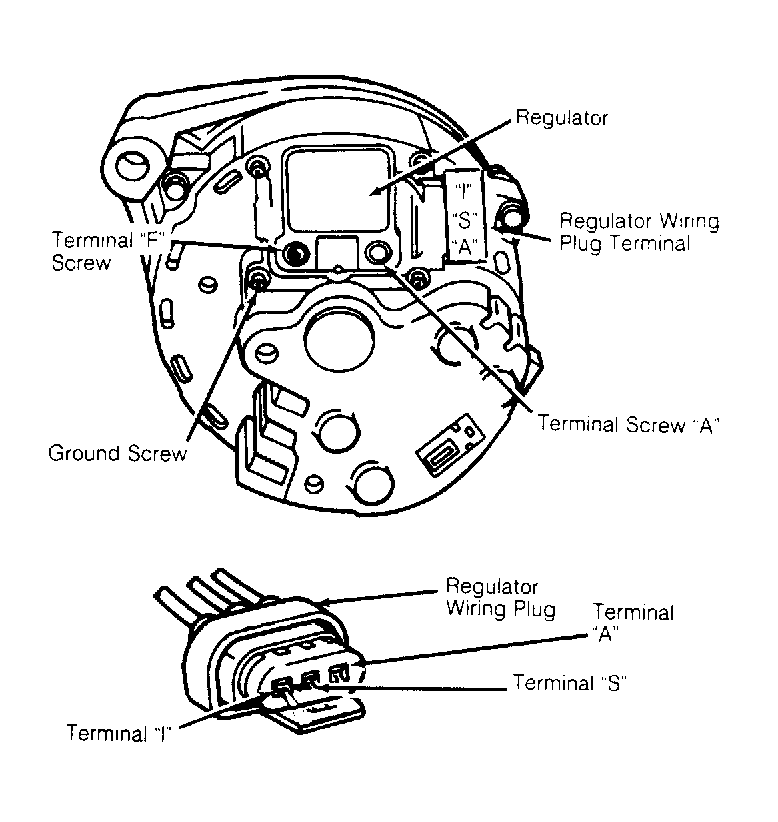 Regulator

"I"
"S"
"A"

Regulator Wiring Plug Terminal

Terminal "F" Screw

Terminal Screw "A"

Ground Screw

Regulator Wiring Plug

Terminal "A"

Terminal "S"

Terminal "I"