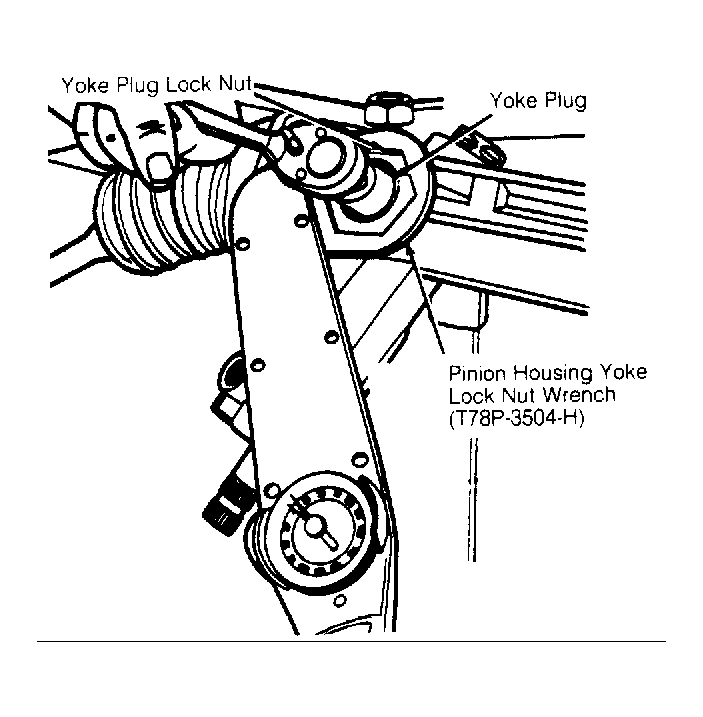 Yoke Plug Lock Nut

Yoke Plug

Pinion Housing Yoke Lock Nut Wrench (T78P-3504-H)