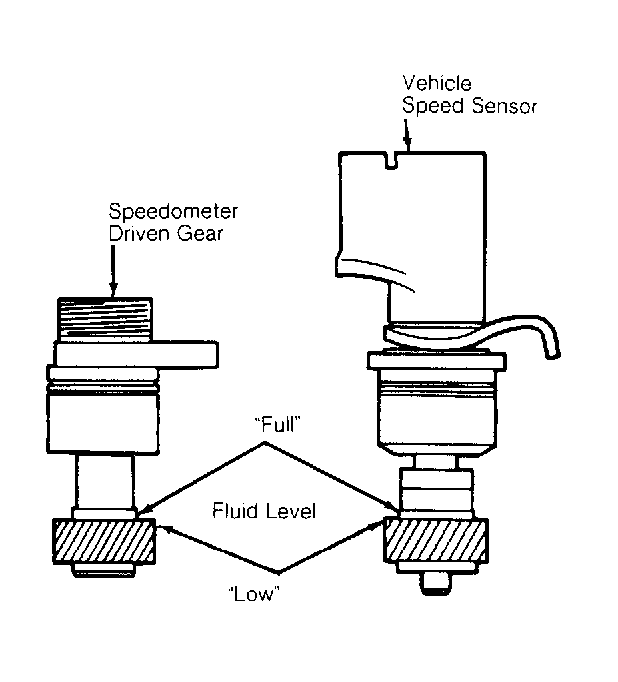 Vehicle Speed Sensor

Speedometer Driven Gear

"Full"

Fluid Level

"Low"