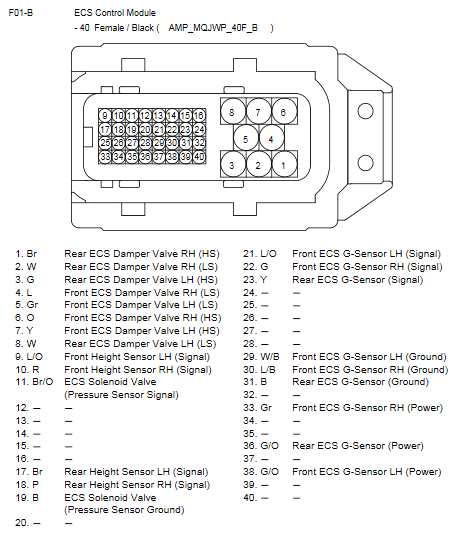 F01-B ECS Control Module
- 40 Female / Black ( AMP_MQJWP_40F_B )

9 10 11 12 13 14 15 16
17 18 19 20 21 22 23 24
25 26 27 28 29 30 31 32
33 34 35 36 37 38 39 40

8 7 6
5 4
3 2 1

1. Br Rear ECS Damper Valve RH (HS)
2. W Rear ECS Damper Valve RH (LS)
3. G Rear ECS Damper Valve LH (HS)
4. L Front ECS Damper Valve RH (LS)
5. Gr Front ECS Damper Valve LH (LS)
6. O Front ECS Damper Valve RH (HS)
7. Y Front ECS Damper Valve LH (HS)
8. W Rear ECS Damper Valve LH (LS)
9. L/O Front Height Sensor LH (Signal)
10. R Front Height Sensor RH (Signal)
11. Br/O ECS Solenoid Valve (Pressure Sensor Signal)
12. — —
13. — —
14. — —
15. — —
16. — —
17. Br Rear Height Sensor LH (Signal)
18. P Rear Height Sensor RH (Signal)
19. B ECS Solenoid Valve (Pressure Sensor Ground)
20. — —

21. L/O Front ECS G-Sensor LH (Signal)
22. G Front ECS G-Sensor RH (Signal)
23. Y Rear ECS G-Sensor (Signal)
24. — —
25. — —
26. — —
27. — —
28. — —
29. W/B Front ECS G-Sensor LH (Ground)
30. L/B Front ECS G-Sensor RH (Ground)
31. B Rear ECS G-Sensor (Ground)
32. — —
33. Gr Front ECS G-Sensor RH (Power)
34. — —
35. — —
36. G/O Rear ECS G-Sensor (Power)
37. — —
38. G/O Front ECS G-Sensor LH (Power)
39. — —
40. — —