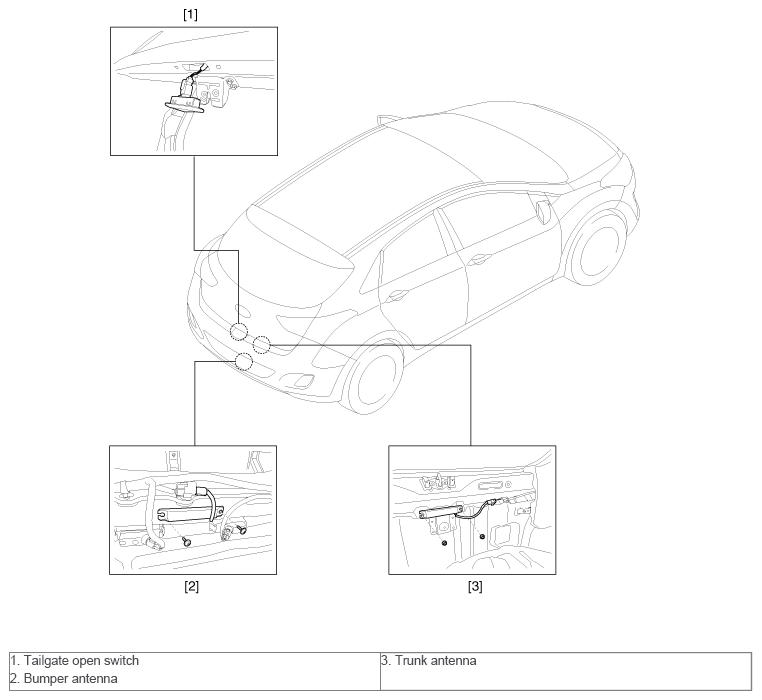 [1]

[2]

[3]

| 1. Tailgate open switch<br>2. Bumper antenna | 3. Trunk antenna |
|---|---|