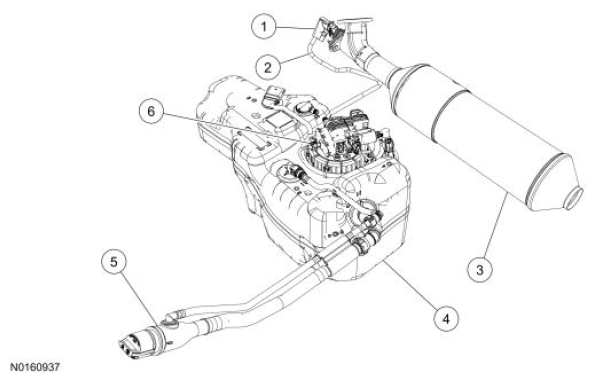 1
2
6
3
5
4
N0160937