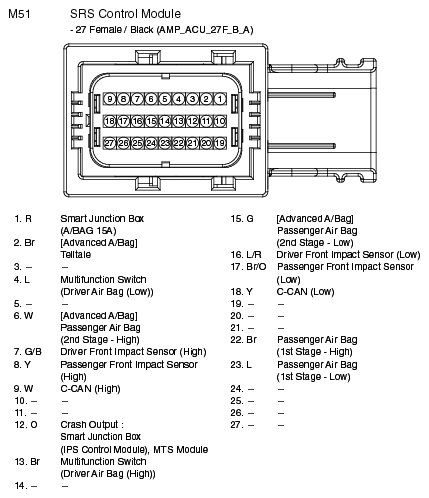 M51 SRS Control Module

- 27 Female / Black (AMP_ACU_27F_B_A)

9 8 7 6 5 4 3 2 1
18 17 16 15 14 13 12 11 10
27 26 25 24 23 22 21 20 19

1. R Smart Junction Box (A/BAG 15A)
2. Br [Advanced A/Bag] Telltale
3. – –
4. L Multifunction Switch (Driver Air Bag (Low))
5. – –
6. W [Advanced A/Bag] Passenger Air Bag (2nd Stage - High)
7. G/B Driver Front Impact Sensor (High)
8. Y Passenger Front Impact Sensor (High)
9. W C-CAN (High)
10. – –
11. – –
12. O Crash Output : Smart Junction Box (IPS Control Module), MTS Module
13. Br Multifunction Switch (Driver Air Bag (High))
14. – –

15. G [Advanced A/Bag] Passenger Air Bag (2nd Stage - Low)
16. L/R Driver Front Impact Sensor (Low)
17. Br/O Passenger Front Impact Sensor (Low)
18. Y C-CAN (Low)
19. – –
20. – –
21. – –
22. Br Passenger Air Bag (1st Stage - High)
23. L Passenger Air Bag (1st Stage - Low)
24. – –
25. – –
26. – –
27. – –