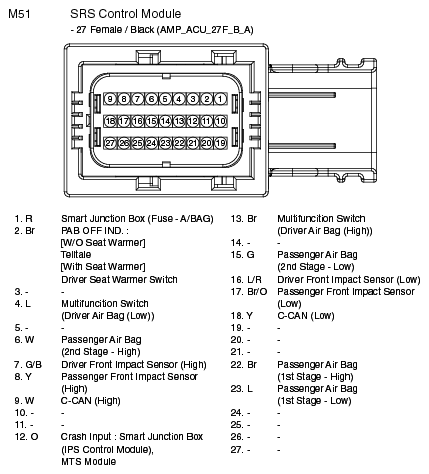 M51 SRS Control Module
- 27 Female / Black (AMP_ACU_27F_B_A)

9 8 7 6 5 4 3 2 1
18 17 16 15 14 13 12 11 10
27 26 25 24 23 22 21 20 19

1. R Smart Junction Box (Fuse - A/BAG)
2. Br PAB OFF IND. :
[W/O Seat Warmer]
Telltale
[With Seat Warmer]
Driver Seat Warmer Switch
3. - -
4. L Multifuncition Switch
(Driver Air Bag (Low))
5. - -
6. W Passenger Air Bag
(2nd Stage - High)
7. G/B Driver Front Impact Sensor (High)
8. Y Passenger Front Impact Sensor
(High)
9. W C-CAN (High)
10. - -
11. - -
12. O Crash Input : Smart Junction Box
(IPS Control Module),
MTS Module

13. Br Multifuncition Switch
(Driver Air Bag (High))
14. - -
15. G Passenger Air Bag
(2nd Stage - Low)
16. L/R Driver Front Impact Sensor (Low)
17. Br/O Passenger Front Impact Sensor
(Low)
18. Y C-CAN (Low)
19. - -
20. - -
21. - -
22. Br Passenger Air Bag
(1st Stage - High)
23. L Passenger Air Bag
(1st Stage - Low)
24. - -
25. - -
26. - -
27. - -