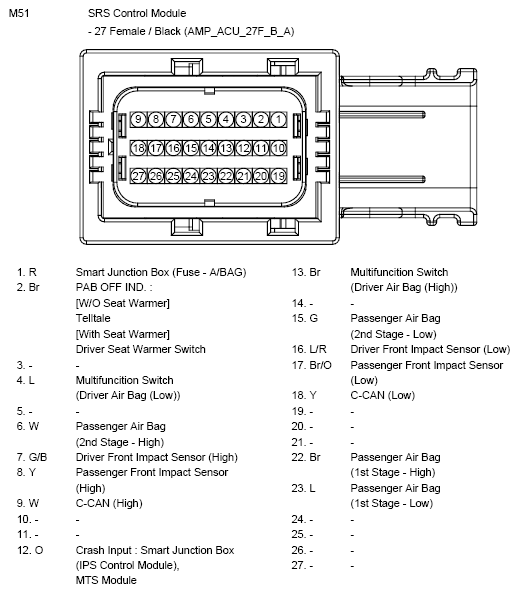 M51 SRS Control Module
- 27 Female / Black (AMP_ACU_27F_B_A)

9 8 7 6 5 4 3 2 1
18 17 16 15 14 13 12 11 10
27 26 25 24 23 22 21 20 19

1. R Smart Junction Box (Fuse - A/BAG)
2. Br PAB OFF IND. :
[W/O Seat Warmer]
Telltale
[With Seat Warmer]
Driver Seat Warmer Switch
3. - -
4. L Multifuncition Switch
(Driver Air Bag (Low))
5. - -
6. W Passenger Air Bag
(2nd Stage - High)
7. G/B Driver Front Impact Sensor (High)
8. Y Passenger Front Impact Sensor
(High)
9. W C-CAN (High)
10. - -
11. - -
12. O Crash Input : Smart Junction Box
(IPS Control Module),
MTS Module

13. Br Multifuncition Switch
(Driver Air Bag (High))
14. - -
15. G Passenger Air Bag
(2nd Stage - Low)
16. L/R Driver Front Impact Sensor (Low)
17. Br/O Passenger Front Impact Sensor
(Low)
18. Y C-CAN (Low)
19. - -
20. - -
21. - -
22. Br Passenger Air Bag
(1st Stage - High)
23. L Passenger Air Bag
(1st Stage - Low)
24. - -
25. - -
26. - -
27. - -