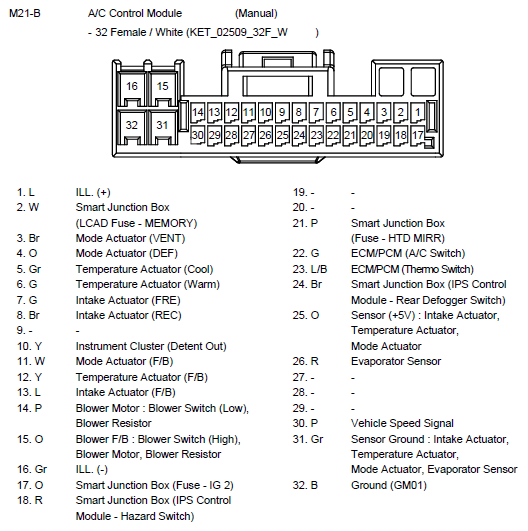 M21-B A/C Control Module (Manual)

- 32 Female / White (KET_02509_32F_W )

16 15
32 31
14 13 12 11 10 9 8 7 6 5 4 3 2 1
30 29 28 27 26 25 24 23 22 21 20 19 18 17

1. L ILL. (+)
2. W Smart Junction Box (LCAD Fuse - MEMORY)
3. Br Mode Actuator (VENT)
4. O Mode Actuator (DEF)
5. Gr Temperature Actuator (Cool)
6. G Temperature Actuator (Warm)
7. G Intake Actuator (FRE)
8. Br Intake Actuator (REC)
9. - -
10. Y Instrument Cluster (Detent Out)
11. W Mode Actuator (F/B)
12. Y Temperature Actuator (F/B)
13. L Intake Actuator (F/B)
14. P Blower Motor : Blower Switch (Low), Blower Resistor
15. O Blower F/B : Blower Switch (High), Blower Motor, Blower Resistor
16. Gr ILL. (-)
17. O Smart Junction Box (Fuse - IG 2)
18. R Smart Junction Box (IPS Control Module - Hazard Switch)

19. - -
20. - -
21. P Smart Junction Box (Fuse - HTD MIRR)
22. G ECM/PCM (A/C Switch)
23. L/B ECM/PCM (Thermo Switch)
24. Br Smart Junction Box (IPS Control Module - Rear Defogger Switch)
25. O Sensor (+5V) : Intake Actuator, Temperature Actuator, Mode Actuator
26. R Evaporator Sensor
27. - -
28. - -
29. - -
30. P Vehicle Speed Signal
31. Gr Sensor Ground : Intake Actuator, Temperature Actuator, Mode Actuator, Evaporator Sensor
32. B Ground (GM01)