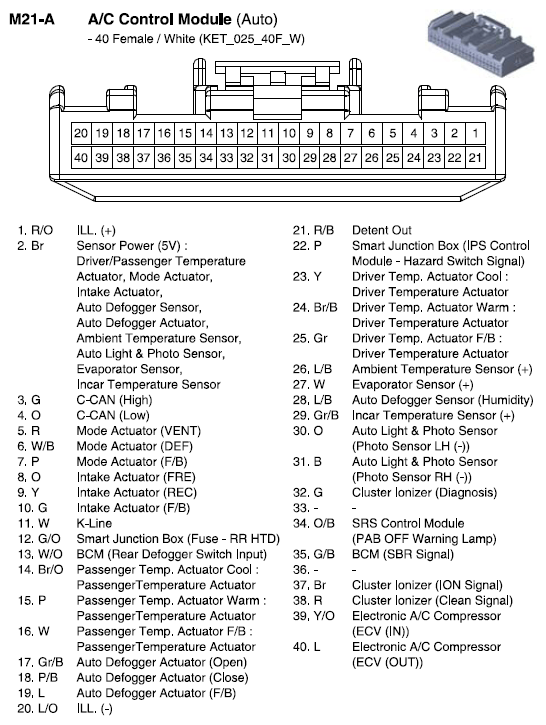 M21-A A/C Control Module (Auto)
- 40 Female / White (KET_025_40F_W)

| 20 | 19 | 18 | 17 | 16 | 15 | 14 | 13 | 12 | 11 | 10 | 9 | 8 | 7 | 6 | 5 | 4 | 3 | 2 | 1 |
|---|---|---|---|---|---|---|---|---|---|---|---|---|---|---|---|---|---|---|---|
| 40 | 39 | 38 | 37 | 36 | 35 | 34 | 33 | 32 | 31 | 30 | 29 | 28 | 27 | 26 | 25 | 24 | 23 | 22 | 21 |

1. R/O ILL. (+)
2. Br Sensor Power (5V) : Driver/Passenger Temperature Actuator, Mode Actuator, Intake Actuator, Auto Defogger Sensor, Auto Defogger Actuator, Ambient Temperature Sensor, Auto Light & Photo Sensor, Evaporator Sensor, Incar Temperature Sensor
3. G C-CAN (High)
4. O C-CAN (Low)
5. R Mode Actuator (VENT)
6. W/B Mode Actuator (DEF)
7. P Mode Actuator (F/B)
8. O Intake Actuator (FRE)
9. Y Intake Actuator (REC)
10. G Intake Actuator (F/B)
11. W K-Line
12. G/O Smart Junction Box (Fuse - RR HTD)
13. W/O BCM (Rear Defogger Switch Input)
14. Br/O Passenger Temp. Actuator Cool : PassengerTemperature Actuator
15. P Passenger Temp. Actuator Warm : PassengerTemperature Actuator
16. W Passenger Temp. Actuator F/B : PassengerTemperature Actuator
17. Gr/B Auto Defogger Actuator (Open)
18. P/B Auto Defogger Actuator (Close)
19. L Auto Defogger Actuator (F/B)
20. L/O ILL. (-)

21. R/B Detent Out
22. P Smart Junction Box (IPS Control Module - Hazard Switch Signal)
23. Y Driver Temp. Actuator Cool : Driver Temperature Actuator
24. Br/B Driver Temp. Actuator Warm : Driver Temperature Actuator
25. Gr Driver Temp. Actuator F/B : Driver Temperature Actuator
26. L/B Ambient Temperature Sensor (+)
27. W Evaporator Sensor (+)
28. L/B Auto Defogger Sensor (Humidity)
29. Gr/B Incar Temperature Sensor (+)
30. O Auto Light & Photo Sensor (Photo Sensor LH (-))
31. B Auto Light & Photo Sensor (Photo Sensor RH (-))
32. G Cluster Ionizer (Diagnosis)
33. - -
34. O/B SRS Control Module (PAB OFF Warning Lamp)
35. G/B BCM (SBR Signal)
36. - -
37. Br Cluster Ionizer (ION Signal)
38. R Cluster Ionizer (Clean Signal)
39. Y/O Electronic A/C Compressor (ECV (IN))
40. L Electronic A/C Compressor (ECV (OUT))