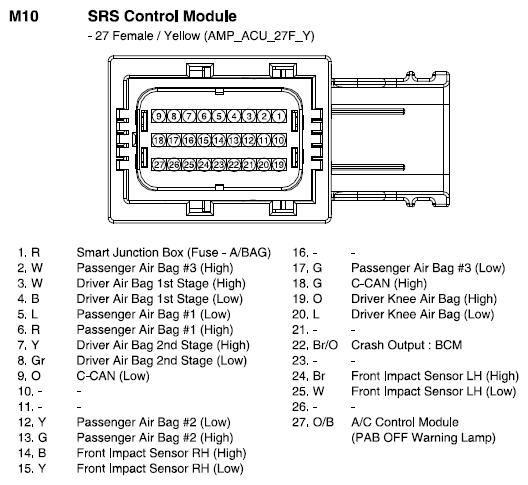 M10 SRS Control Module

- 27 Female / Yellow (AMP_ACU_27F_Y)

9 8 7 6 5 4 3 2 1
18 17 16 15 14 13 12 11 10
27 26 25 24 23 22 21 20 19

1. R Smart Junction Box (Fuse - A/BAG)
2. W Passenger Air Bag #3 (High)
3. W Driver Air Bag 1st Stage (High)
4. B Driver Air Bag 1st Stage (Low)
5. L Passenger Air Bag #1 (Low)
6. R Passenger Air Bag #1 (High)
7. Y Driver Air Bag 2nd Stage (High)
8. Gr Driver Air Bag 2nd Stage (Low)
9. O C-CAN (Low)
10. - -
11. - -
12. Y Passenger Air Bag #2 (Low)
13. G Passenger Air Bag #2 (High)
14. B Front Impact Sensor RH (High)
15. Y Front Impact Sensor RH (Low)

16. - -
17. G Passenger Air Bag #3 (Low)
18. G C-CAN (High)
19. O Driver Knee Air Bag (High)
20. L Driver Knee Air Bag (Low)
21. - -
22. Br/O Crash Output : BCM
23. - -
24. Br Front Impact Sensor LH (High)
25. W Front Impact Sensor LH (Low)
26. - -
27. O/B A/C Control Module (PAB OFF Warning Lamp)