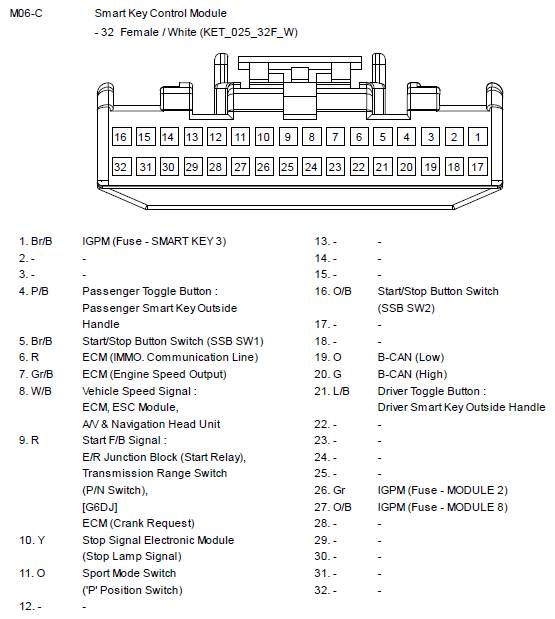 M06-C

Smart Key Control Module
- 32 Female / White (KET_025_32F_W)

16 15 14 13 12 11 10 9 8 7 6 5 4 3 2 1
32 31 30 29 28 27 26 25 24 23 22 21 20 19 18 17

1. Br/B IGPM (Fuse - SMART KEY 3)
2. - -
3. - -
4. P/B Passenger Toggle Button : Passenger Smart Key Outside Handle
5. Br/B Start/Stop Button Switch (SSB SW1)
6. R ECM (IMMO. Communication Line)
7. Gr/B ECM (Engine Speed Output)
8. W/B Vehicle Speed Signal : ECM, ESC Module, A/V & Navigation Head Unit
9. R Start F/B Signal : E/R Junction Block (Start Relay), Transmission Range Switch (P/N Switch), [G6DJ] ECM (Crank Request)
10. Y Stop Signal Electronic Module (Stop Lamp Signal)
11. O Sport Mode Switch ('P' Position Switch)
12. - -

13. - -
14. - -
15. - -
16. O/B Start/Stop Button Switch (SSB SW2)
17. - -
18. - -
19. O B-CAN (Low)
20. G B-CAN (High)
21. L/B Driver Toggle Button : Driver Smart Key Outside Handle
22. - -
23. - -
24. - -
25. - -
26. Gr IGPM (Fuse - MODULE 2)
27. O/B IGPM (Fuse - MODULE 8)
28. - -
29. - -
30. - -
31. - -
32. - -