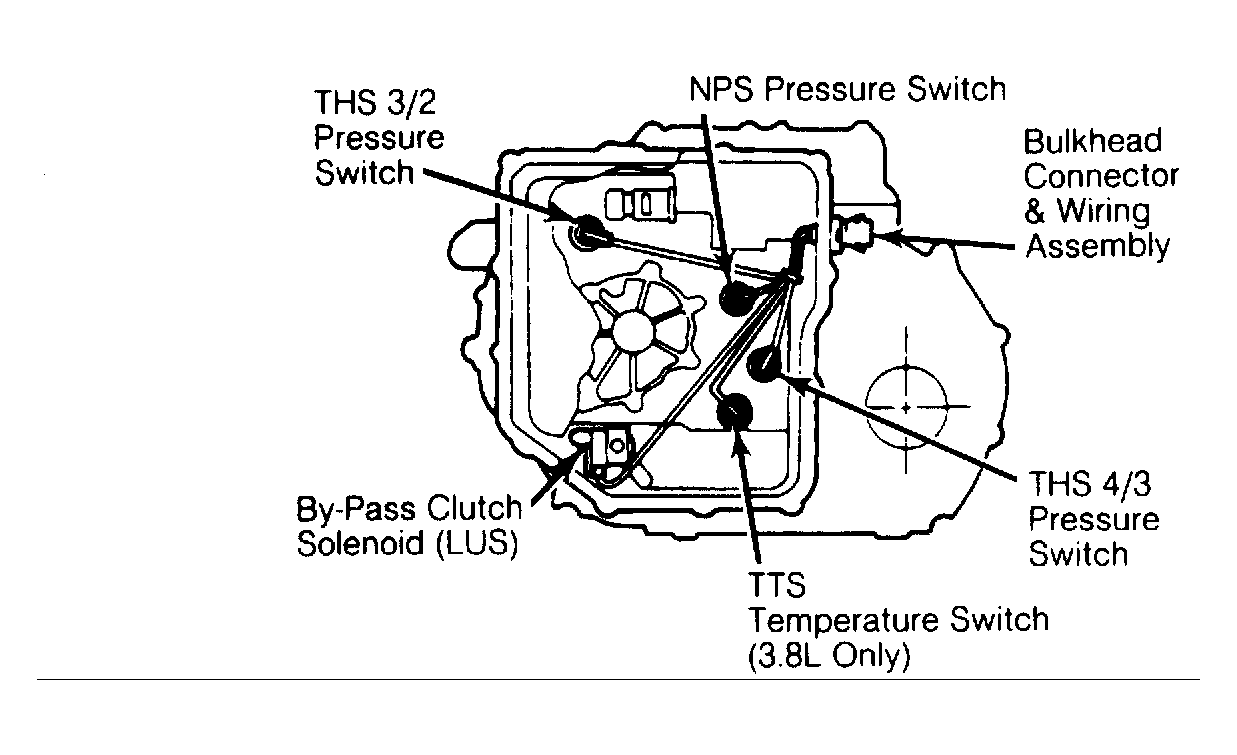 THS 3/2
Pressure
Switch

NPS Pressure Switch

Bulkhead
Connector
& Wiring
Assembly

By-Pass Clutch
Solenoid (LUS)

THS 4/3
Pressure
Switch

TTS
Temperature Switch
(3.8L Only)