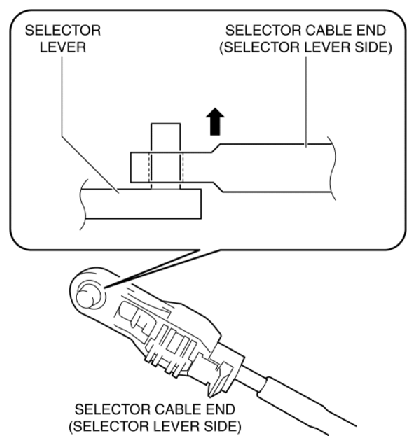 SELECTOR LEVER

SELECTOR CABLE END (SELECTOR LEVER SIDE)

SELECTOR CABLE END (SELECTOR LEVER SIDE)