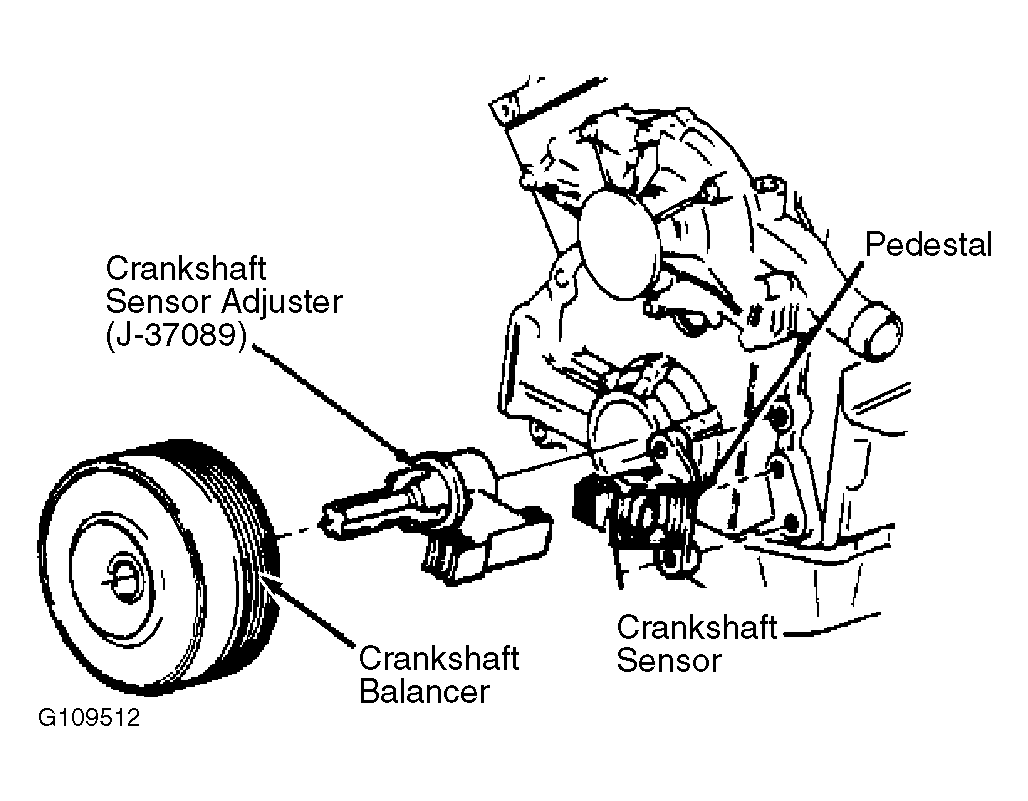 Crankshaft Sensor Adjuster (J-37089)

Pedestal

Crankshaft Sensor

Crankshaft Balancer

G109512