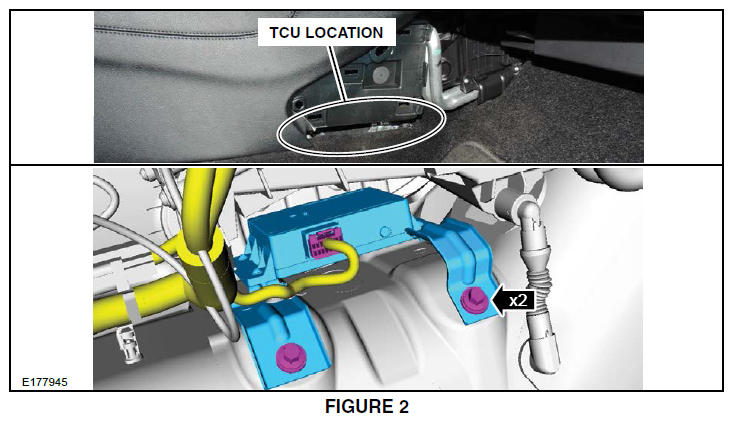 TCU LOCATION

x2

E177945

FIGURE 2