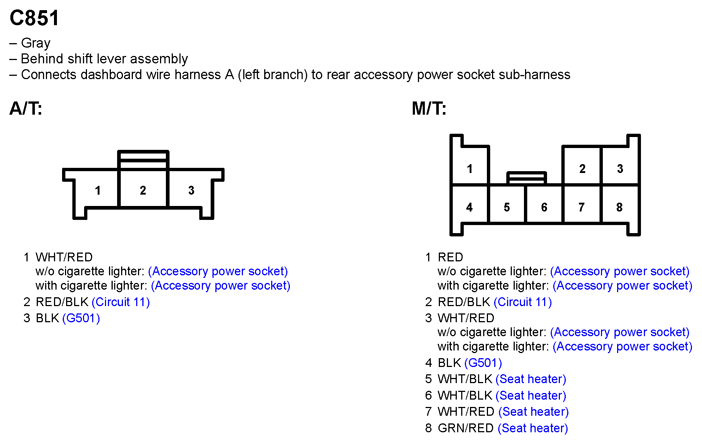 C851

– Gray
– Behind shift lever assembly
– Connects dashboard wire harness A (left branch) to rear accessory power socket sub-harness

A/T:

1 2 3

1 WHT/RED
w/o cigarette lighter: (Accessory power socket)
with cigarette lighter: (Accessory power socket)
2 RED/BLK (Circuit 11)
3 BLK (G501)

M/T:

1 2 3
4 5 6 7 8

1 RED
w/o cigarette lighter: (Accessory power socket)
with cigarette lighter: (Accessory power socket)
2 RED/BLK (Circuit 11)
3 WHT/RED
w/o cigarette lighter: (Accessory power socket)
with cigarette lighter: (Accessory power socket)
4 BLK (G501)
5 WHT/BLK (Seat heater)
6 WHT/BLK (Seat heater)
7 WHT/RED (Seat heater)
8 GRN/RED (Seat heater)