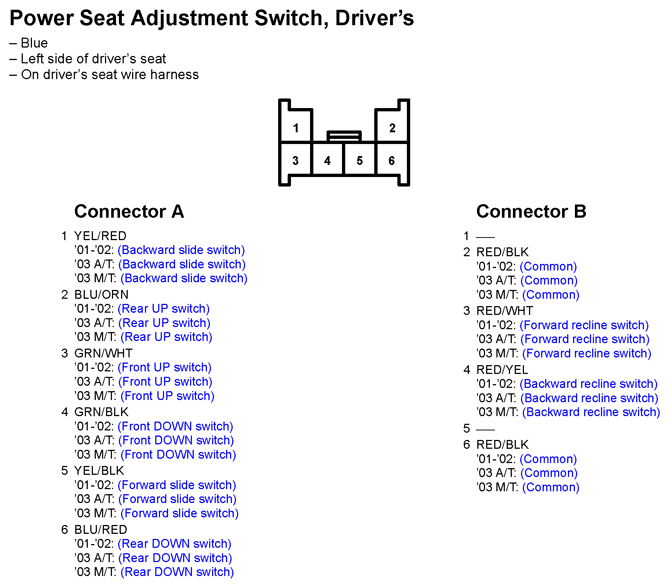 Power Seat Adjustment Switch, Driver's

– Blue
– Left side of driver's seat
– On driver's seat wire harness

1
2
3 4 5 6

Connector A

1 YEL/RED
'01-'02: (Backward slide switch)
'03 A/T: (Backward slide switch)
'03 M/T: (Backward slide switch)

2 BLU/ORN
'01-'02: (Rear UP switch)
'03 A/T: (Rear UP switch)
'03 M/T: (Rear UP switch)

3 GRN/WHT
'01-'02: (Front UP switch)
'03 A/T: (Front UP switch)
'03 M/T: (Front UP switch)

4 GRN/BLK
'01-'02: (Front DOWN switch)
'03 A/T: (Front DOWN switch)
'03 M/T: (Front DOWN switch)

5 YEL/BLK
'01-'02: (Forward slide switch)
'03 A/T: (Forward slide switch)
'03 M/T: (Forward slide switch)

6 BLU/RED
'01-'02: (Rear DOWN switch)
'03 A/T: (Rear DOWN switch)
'03 M/T: (Rear DOWN switch)

Connector B

1 —

2 RED/BLK
'01-'02: (Common)
'03 A/T: (Common)
'03 M/T: (Common)

3 RED/WHT
'01-'02: (Forward recline switch)
'03 A/T: (Forward recline switch)
'03 M/T: (Forward recline switch)

4 RED/YEL
'01-'02: (Backward recline switch)
'03 A/T: (Backward recline switch)
'03 M/T: (Backward recline switch)

5 —

6 RED/BLK
'01-'02: (Common)
'03 A/T: (Common)
'03 M/T: (Common)