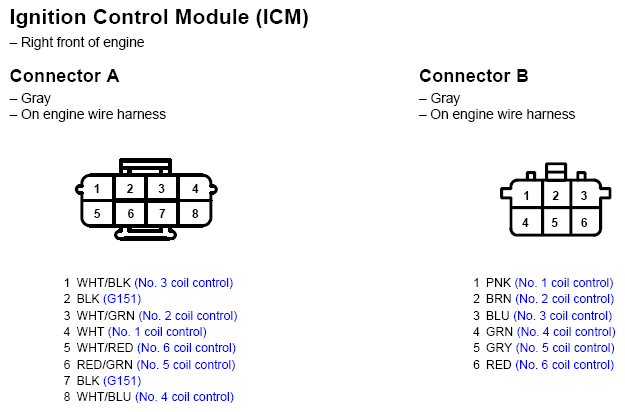 Ignition Control Module (ICM)
– Right front of engine

Connector A
– Gray
– On engine wire harness

1 2 3 4
5 6 7 8

1 WHT/BLK (No. 3 coil control)
2 BLK (G151)
3 WHT/GRN (No. 2 coil control)
4 WHT (No. 1 coil control)
5 WHT/RED (No. 6 coil control)
6 RED/GRN (No. 5 coil control)
7 BLK (G151)
8 WHT/BLU (No. 4 coil control)

Connector B
– Gray
– On engine wire harness

1 2 3
4 5 6

1 PNK (No. 1 coil control)
2 BRN (No. 2 coil control)
3 BLU (No. 3 coil control)
4 GRN (No. 4 coil control)
5 GRY (No. 5 coil control)
6 RED (No. 6 coil control)