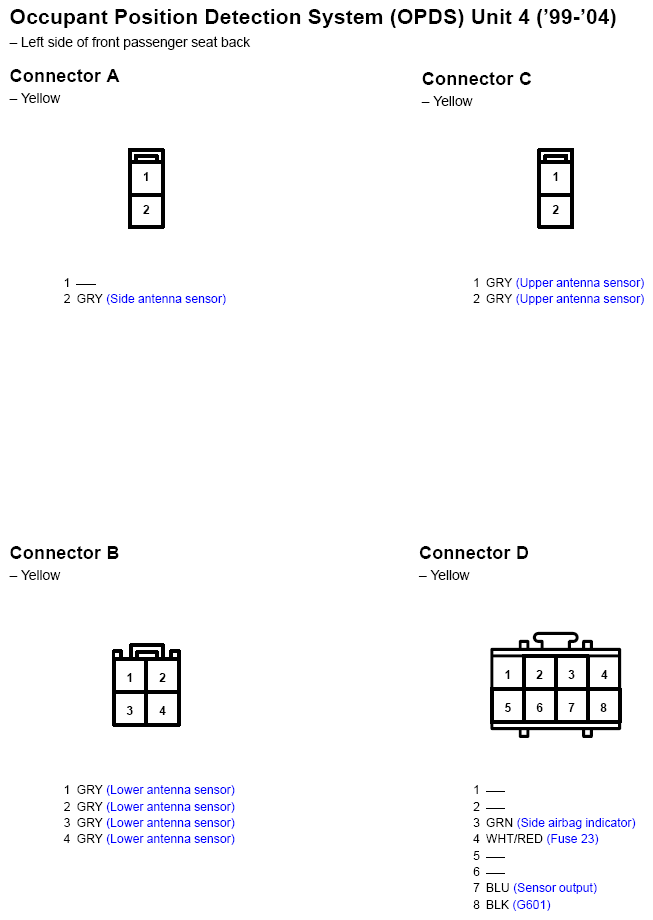 Occupant Position Detection System (OPDS) Unit 4 ('99-'04)
– Left side of front passenger seat back

Connector A
– Yellow

1
2

1 —
2 GRY (Side antenna sensor)

Connector C
– Yellow

1
2

1 GRY (Upper antenna sensor)
2 GRY (Upper antenna sensor)

Connector B
– Yellow

1 2
3 4

1 GRY (Lower antenna sensor)
2 GRY (Lower antenna sensor)
3 GRY (Lower antenna sensor)
4 GRY (Lower antenna sensor)

Connector D
– Yellow

1 2 3 4
5 6 7 8

1 —
2 —
3 GRN (Side airbag indicator)
4 WHT/RED (Fuse 23)
5 —
6 —
7 BLU (Sensor output)
8 BLK (G601)