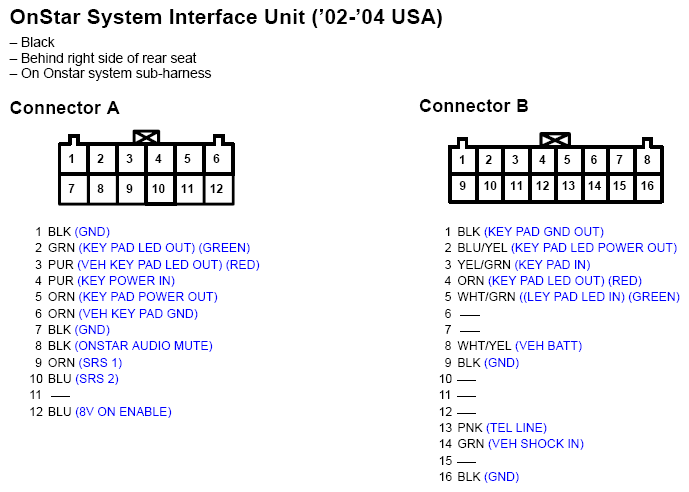 OnStar System Interface Unit ('02-'04 USA)

– Black
– Behind right side of rear seat
– On Onstar system sub-harness

Connector A

| 1 | 2 | 3 | 4 | 5 | 6 |
|---|---|---|---|---|---|
| 7 | 8 | 9 | 10 | 11 | 12 |

1 BLK (GND)
2 GRN (KEY PAD LED OUT) (GREEN)
3 PUR (VEH KEY PAD LED OUT) (RED)
4 PUR (KEY POWER IN)
5 ORN (KEY PAD POWER OUT)
6 ORN (VEH KEY PAD GND)
7 BLK (GND)
8 BLK (ONSTAR AUDIO MUTE)
9 ORN (SRS 1)
10 BLU (SRS 2)
11 —
12 BLU (8V ON ENABLE)

Connector B

| 1 | 2 | 3 | 4 | 5 | 6 | 7 | 8 |
|---|---|---|---|---|---|---|---|
| 9 | 10 | 11 | 12 | 13 | 14 | 15 | 16 |

1 BLK (KEY PAD GND OUT)
2 BLU/YEL (KEY PAD LED POWER OUT)
3 YEL/GRN (KEY PAD IN)
4 ORN (KEY PAD LED OUT) (RED)
5 WHT/GRN ((LEY PAD LED IN) (GREEN)
6 —
7 —
8 WHT/YEL (VEH BATT)
9 BLK (GND)
10 —
11 —
12 —
13 PNK (TEL LINE)
14 GRN (VEH SHOCK IN)
15 —
16 BLK (GND)