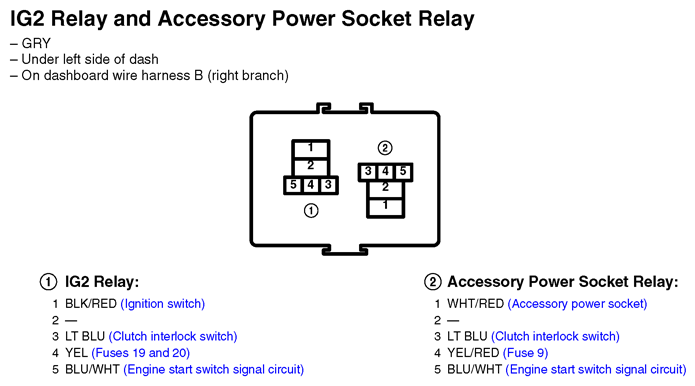 IG2 Relay and Accessory Power Socket Relay
– GRY
– Under left side of dash
– On dashboard wire harness B (right branch)

1
2
5 4 3
①

②
3 4 5
2
1

① IG2 Relay:
1 BLK/RED (Ignition switch)
2 —
3 LT BLU (Clutch interlock switch)
4 YEL (Fuses 19 and 20)
5 BLU/WHT (Engine start switch signal circuit)

② Accessory Power Socket Relay:
1 WHT/RED (Accessory power socket)
2 —
3 LT BLU (Clutch interlock switch)
4 YEL/RED (Fuse 9)
5 BLU/WHT (Engine start switch signal circuit)