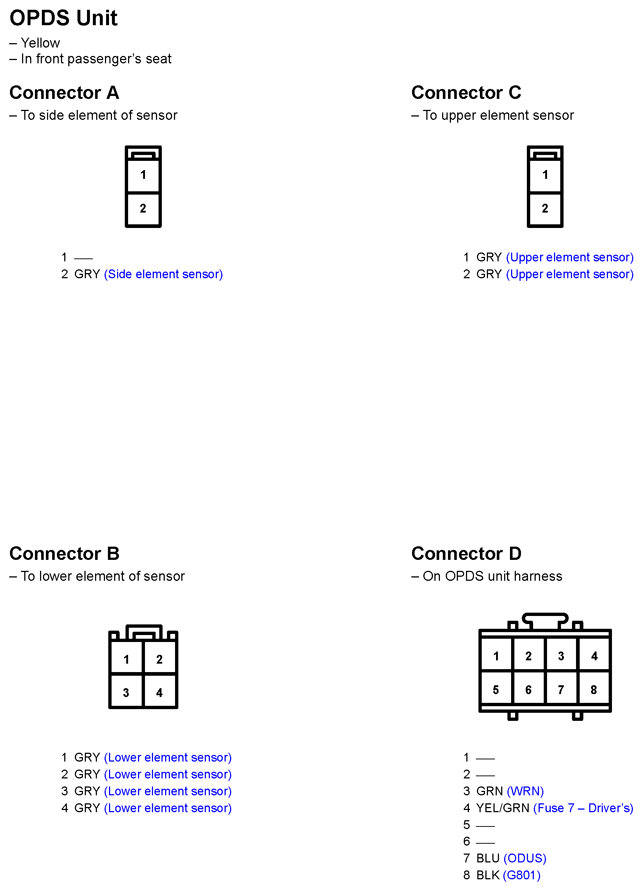 OPDS Unit
– Yellow
– In front passenger's seat

Connector A
– To side element of sensor

1
2

1 —
2 GRY (Side element sensor)

Connector C
– To upper element sensor

1
2

1 GRY (Upper element sensor)
2 GRY (Upper element sensor)

Connector B
– To lower element of sensor

1 2
3 4

1 GRY (Lower element sensor)
2 GRY (Lower element sensor)
3 GRY (Lower element sensor)
4 GRY (Lower element sensor)

Connector D
– On OPDS unit harness

1 2 3 4
5 6 7 8

1 —
2 —
3 GRN (WRN)
4 YEL/GRN (Fuse 7 – Driver's)
5 —
6 —
7 BLU (ODUS)
8 BLK (G801)