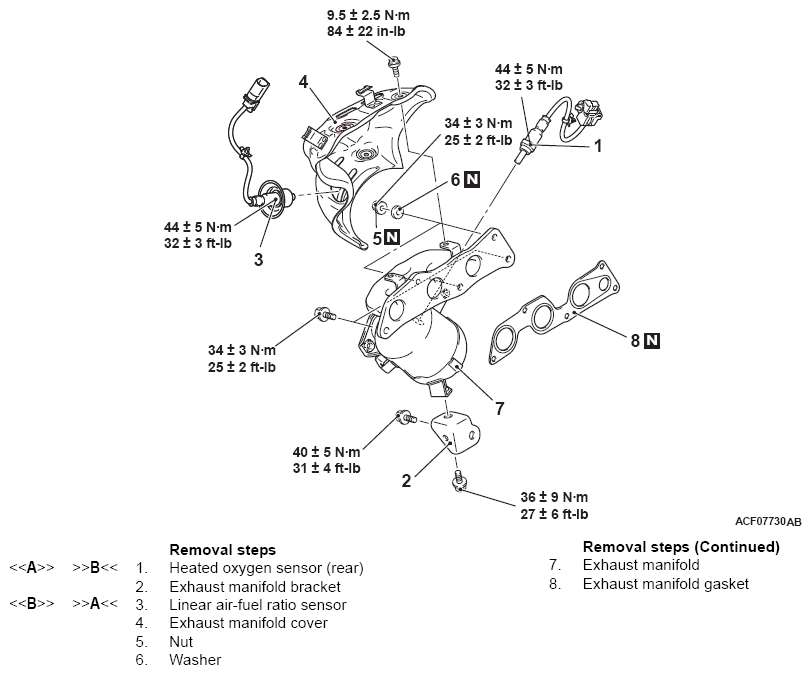 9.5 ± 2.5 N·m
84 ± 22 in-lb

4

44 ± 5 N·m
32 ± 3 ft-lb

34 ± 3 N·m
25 ± 2 ft-lb

1

6 N

44 ± 5 N·m
32 ± 3 ft-lb

5 N

3

34 ± 3 N·m
25 ± 2 ft-lb

8 N

7

40 ± 5 N·m
31 ± 4 ft-lb

2

36 ± 9 N·m
27 ± 6 ft-lb

ACF07730AB

Removal steps
<<A>> >>B<< 1. Heated oxygen sensor (rear)
2. Exhaust manifold bracket
<<B>> >>A<< 3. Linear air-fuel ratio sensor
4. Exhaust manifold cover
5. Nut
6. Washer

Removal steps (Continued)
7. Exhaust manifold
8. Exhaust manifold gasket