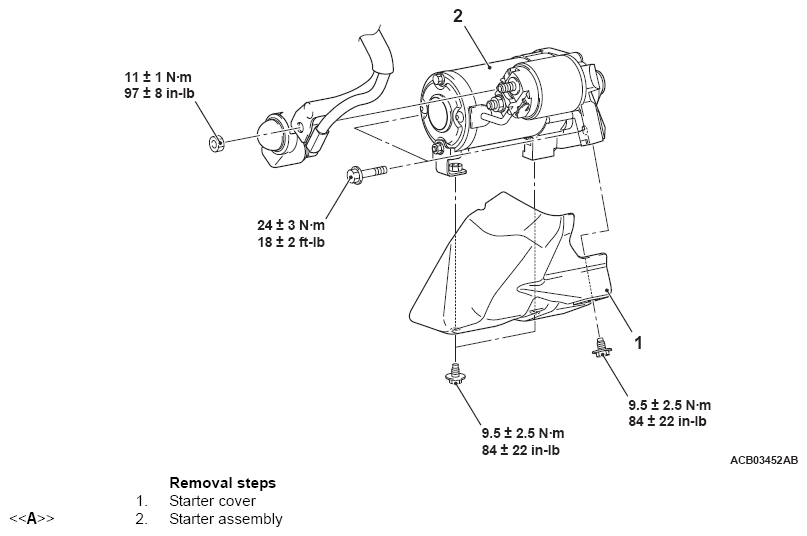 2

11 ± 1 N·m
97 ± 8 in-lb

24 ± 3 N·m
18 ± 2 ft-lb

1

9.5 ± 2.5 N·m
84 ± 22 in-lb

9.5 ± 2.5 N·m
84 ± 22 in-lb

ACB03452AB

Removal steps
1. Starter cover
<<A>> 2. Starter assembly