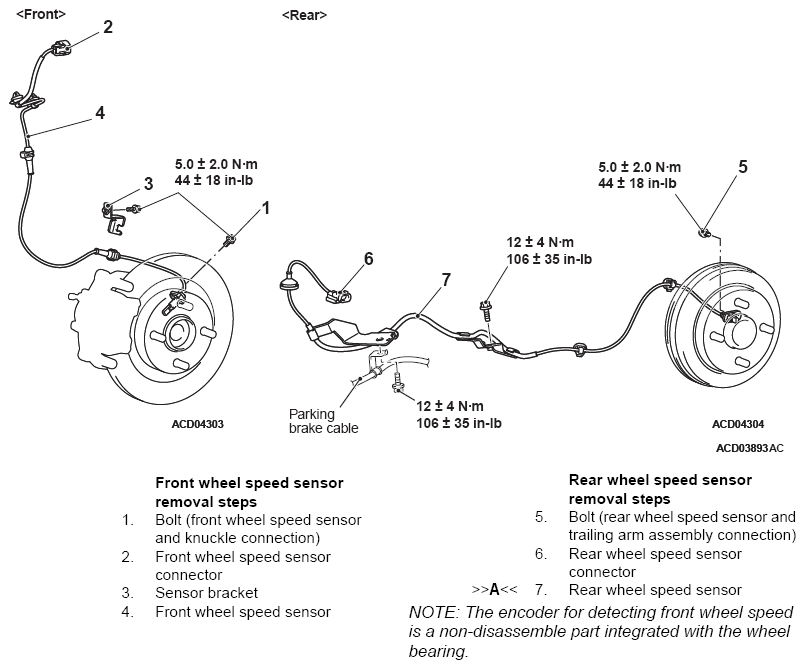 <Front>

2

4

5.0 ± 2.0 N·m
44 ± 18 in-lb

3

1

ACD04303

<Rear>

5.0 ± 2.0 N·m
44 ± 18 in-lb

5

12 ± 4 N·m
106 ± 35 in-lb

6

7

Parking brake cable

12 ± 4 N·m
106 ± 35 in-lb

ACD04304

ACD03893AC

Front wheel speed sensor removal steps
1. Bolt (front wheel speed sensor and knuckle connection)
2. Front wheel speed sensor connector
3. Sensor bracket
4. Front wheel speed sensor

Rear wheel speed sensor removal steps
5. Bolt (rear wheel speed sensor and trailing arm assembly connection)
6. Rear wheel speed sensor connector
>>A<< 7. Rear wheel speed sensor

NOTE: The encoder for detecting front wheel speed is a non-disassemble part integrated with the wheel bearing.