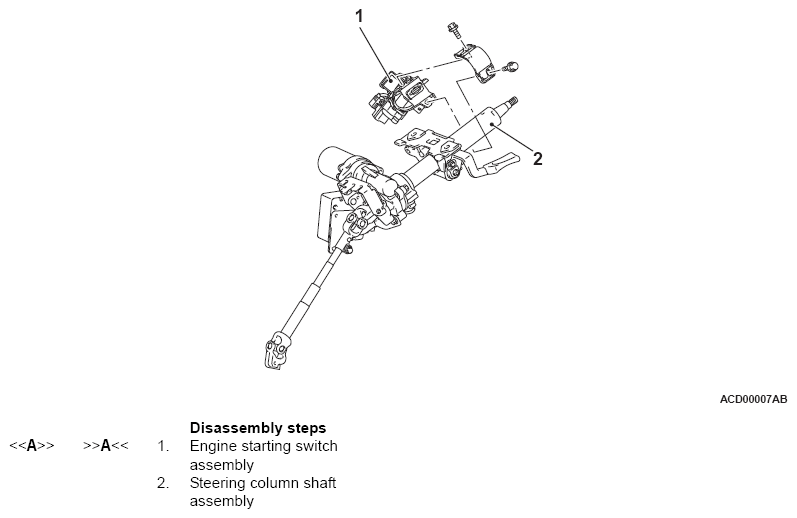 1

2

ACD00007AB

Disassembly steps

<<A>> >>A<< 1. Engine starting switch assembly

2. Steering column shaft assembly