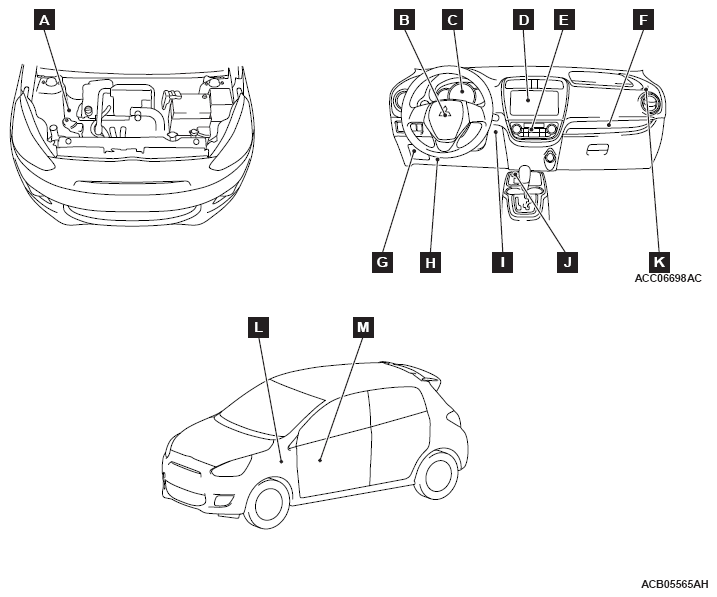 A

B C D E F

G H I J K

ACC06698AC

L M

ACB05565AH