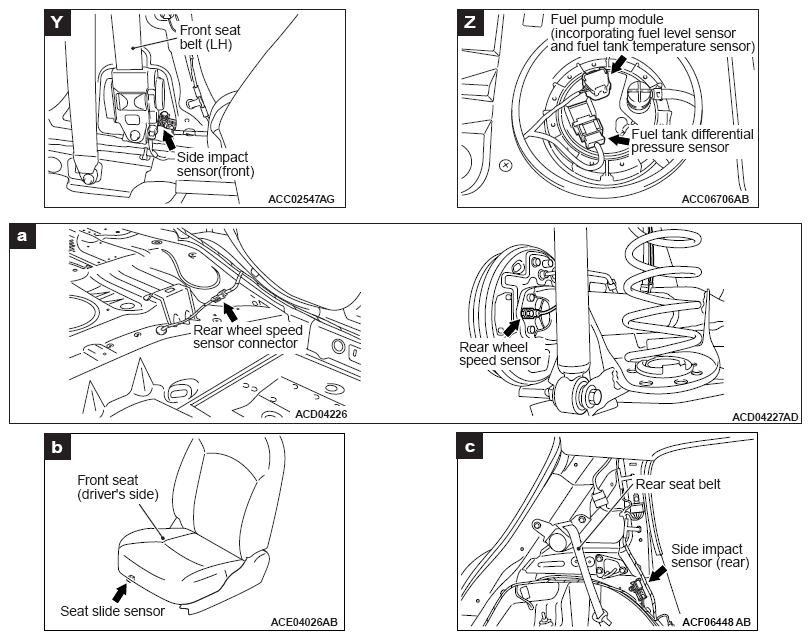 Y

Front seat belt (LH)

Side impact sensor(front)

ACC02547AG

Z

Fuel pump module (incorporating fuel level sensor and fuel tank temperature sensor)

Fuel tank differential pressure sensor

ACC06706AB

a

Rear wheel speed sensor connector

ACD04226

Rear wheel speed sensor

ACD04227AD

b

Front seat (driver's side)

Seat slide sensor

ACE04026AB

c

Rear seat belt

Side impact sensor (rear)

ACF06448 AB