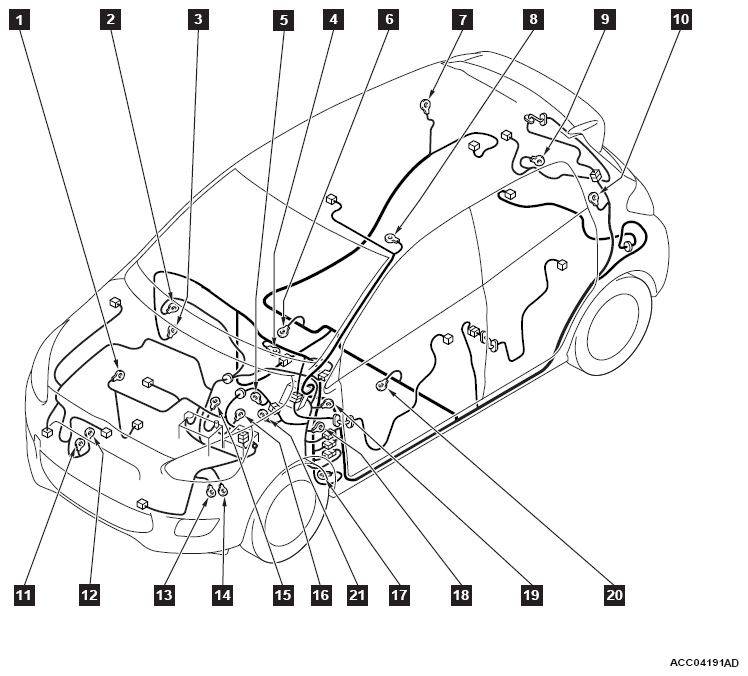 1 2 3 5 4 6 7 8 9 10

11 12 13 14 15 16 21 17 18 19 20

ACC04191AD