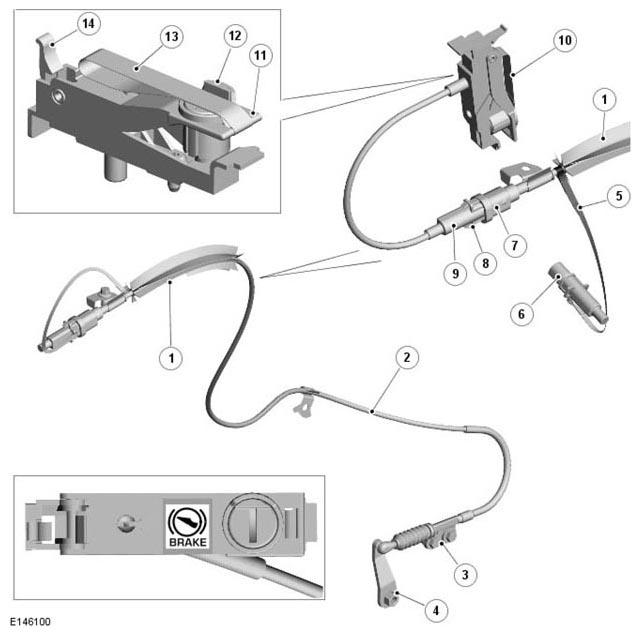 14
13
12
11
10
1
5
7
8
9
6
1
2
BRAKE
3
4
E146100