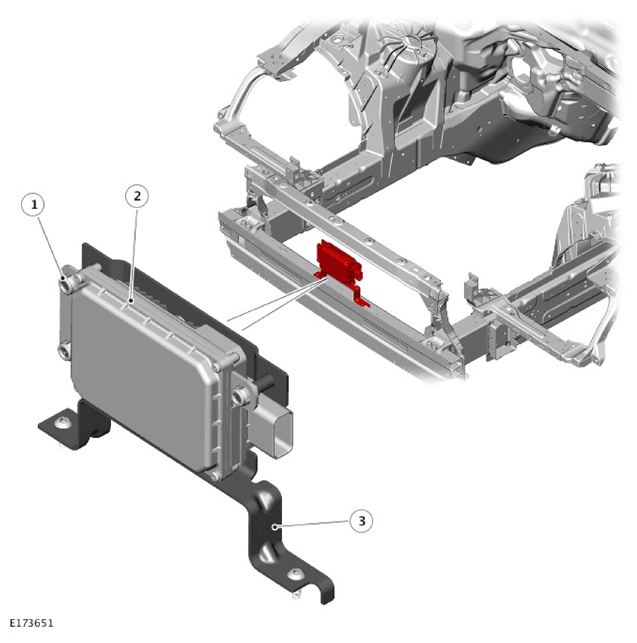 1
2
3
E173651