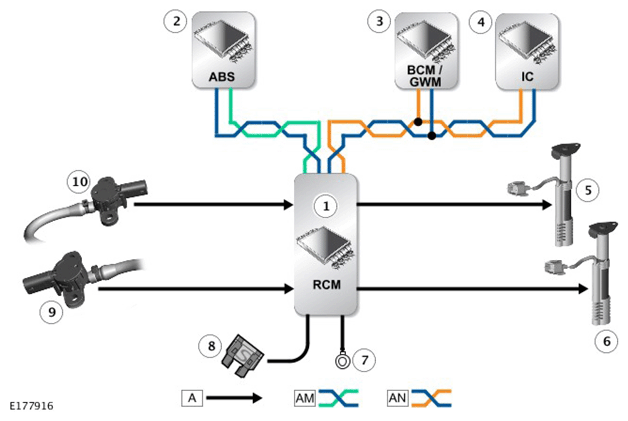 2
ABS
3
BCM / GWM
4
IC
10
1
RCM
5
9
6
8
7
A
AM
AN
E177916