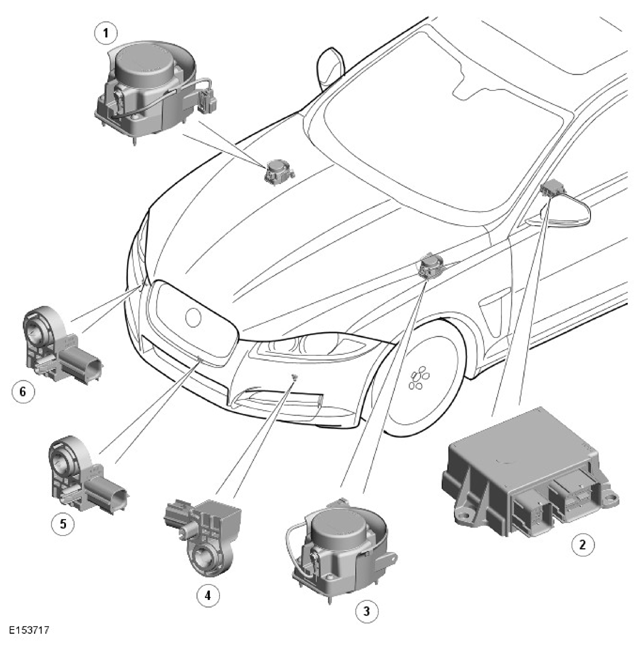 1
6
5
4
3
2
E153717