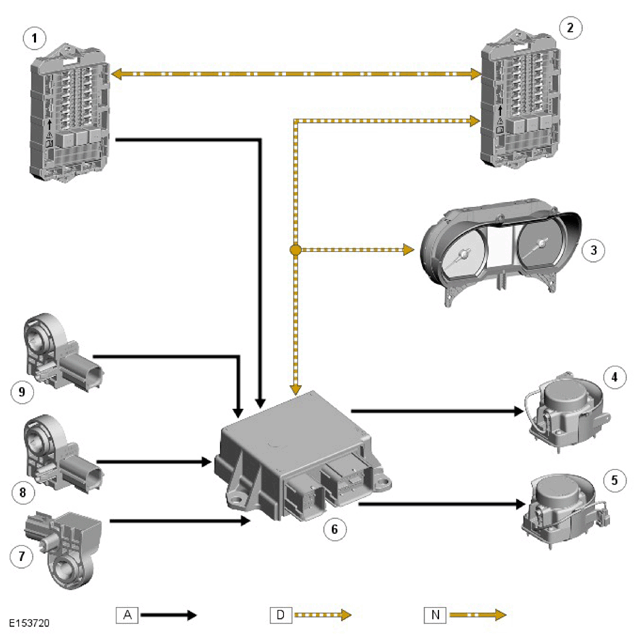 1
2
3
9
4
8
5
6
7
E153720
A
D
N