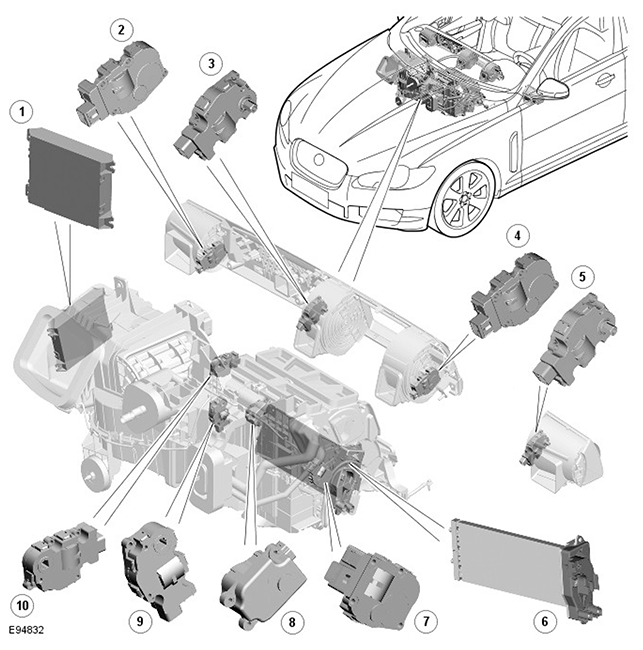 2
3
1
4
5
10
9
8
7
6
E94832