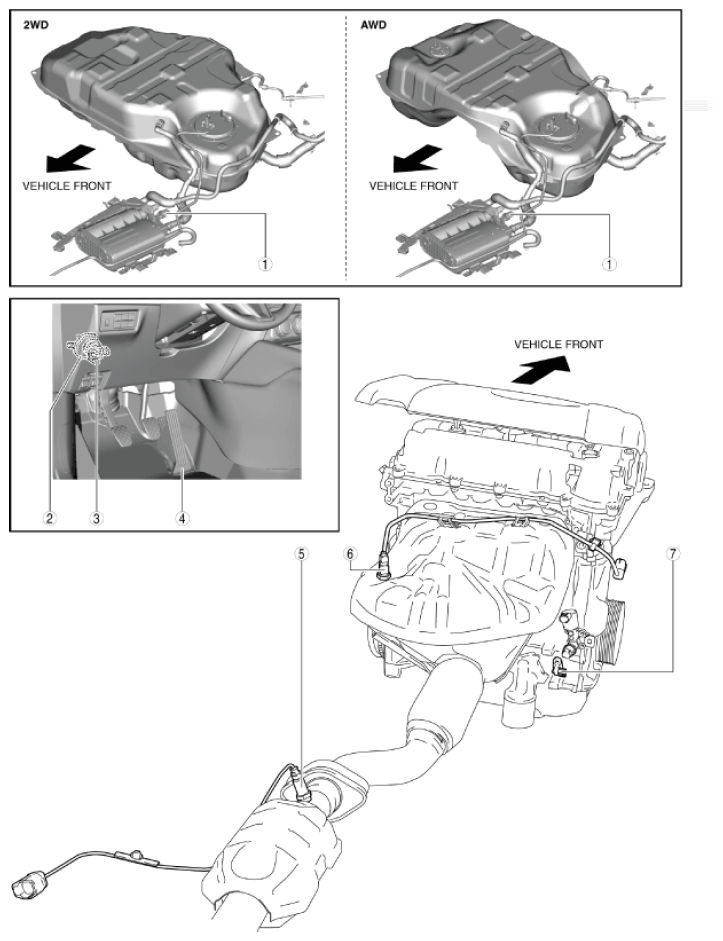 2WD

VEHICLE FRONT

1

AWD

VEHICLE FRONT

1

2

3

4

VEHICLE FRONT

5

6

7