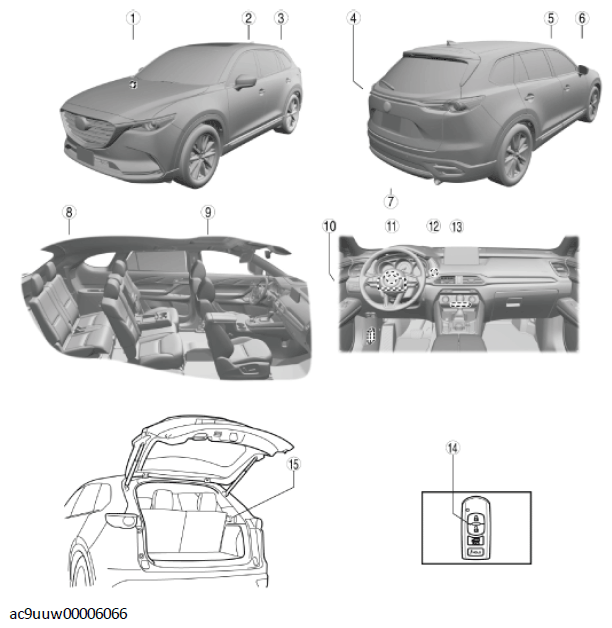 1
2
3
4
5
6
7
8
9
10
11
12
13
14
15
ac9uuw00006066