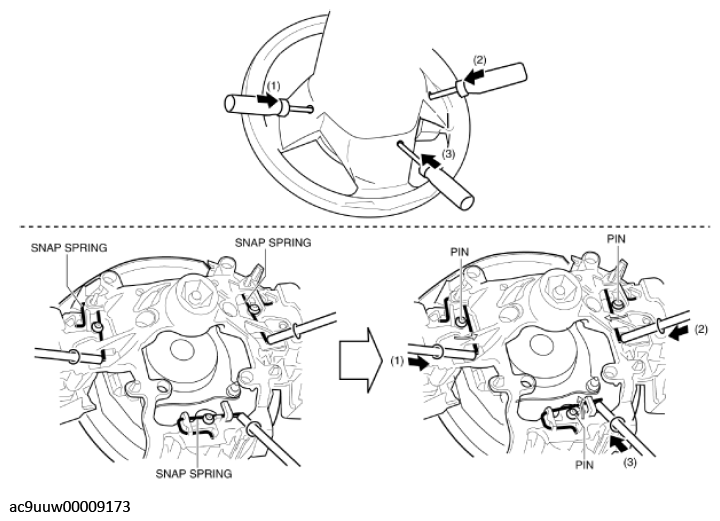 (1)

(2)

(3)

SNAP SPRING

SNAP SPRING

SNAP SPRING

PIN

PIN

(1)

(2)

PIN

(3)

ac9uuw00009173