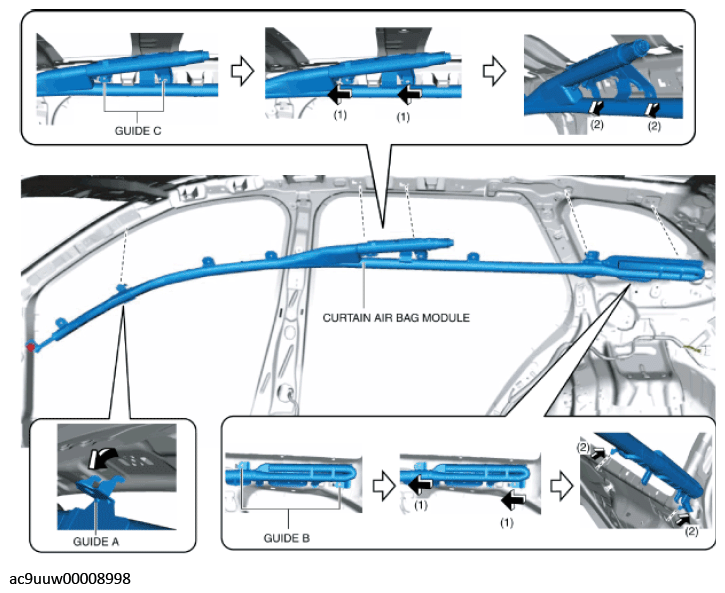 GUIDE C

(1) (1)

(2) (2)

CURTAIN AIR BAG MODULE

GUIDE A

GUIDE B

(1)

(1)

(2)

(2)

ac9uuw00008998