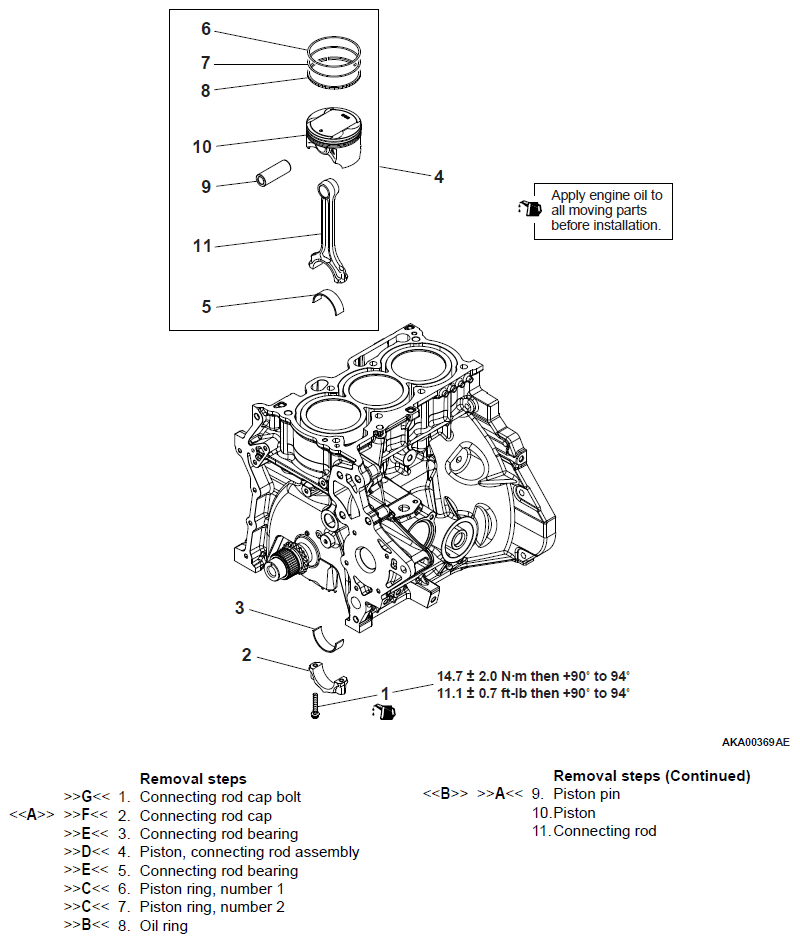 6
7
8
10
9
11
5
4

Apply engine oil to all moving parts before installation.

3
2
1
14.7 ± 2.0 N·m then +90° to 94°
11.1 ± 0.7 ft-lb then +90° to 94°

AKA00369AE

Removal steps
>>G<< 1. Connecting rod cap bolt
<<A>> >>F<< 2. Connecting rod cap
>>E<< 3. Connecting rod bearing
>>D<< 4. Piston, connecting rod assembly
>>E<< 5. Connecting rod bearing
>>C<< 6. Piston ring, number 1
>>C<< 7. Piston ring, number 2
>>B<< 8. Oil ring

Removal steps (Continued)
<<B>> >>A<< 9. Piston pin
10. Piston
11. Connecting rod