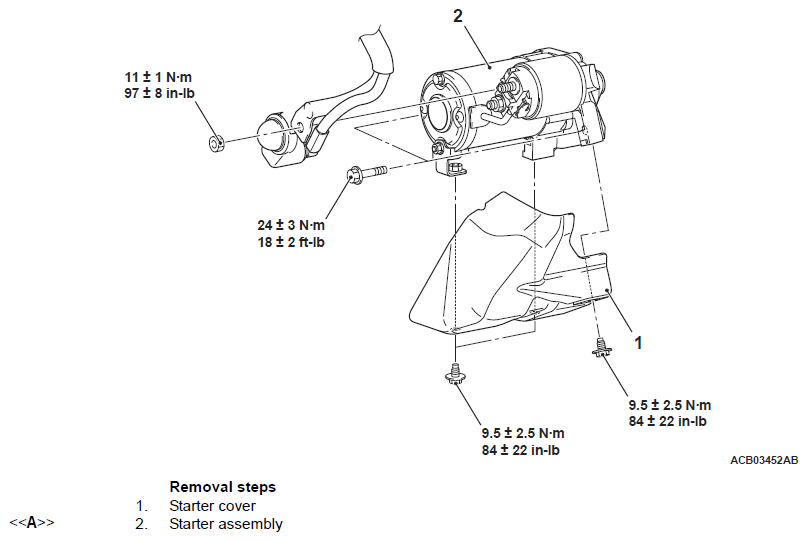 2

11 ± 1 N·m
97 ± 8 in-lb

24 ± 3 N·m
18 ± 2 ft-lb

1

9.5 ± 2.5 N·m
84 ± 22 in-lb

9.5 ± 2.5 N·m
84 ± 22 in-lb

ACB03452AB

Removal steps
1. Starter cover
<<A>> 2. Starter assembly