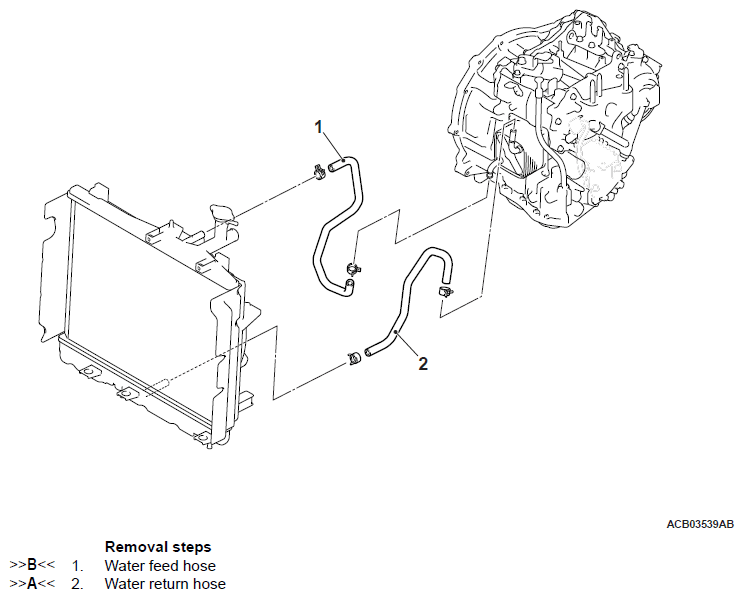 1

2

ACB03539AB

Removal steps
>>B<< 1. Water feed hose
>>A<< 2. Water return hose