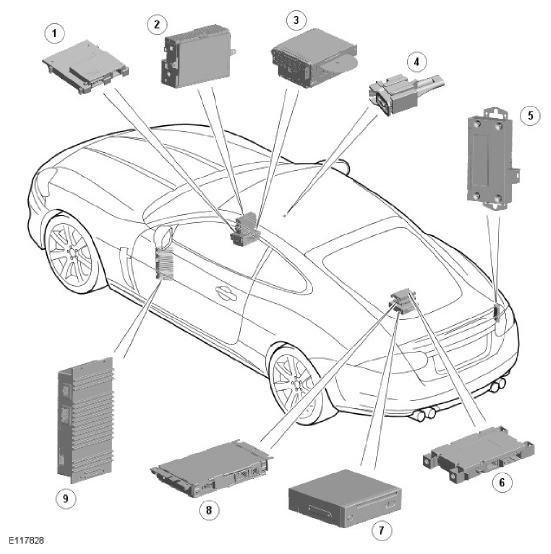 1
2
3
4
5
9
8
7
6
E117828