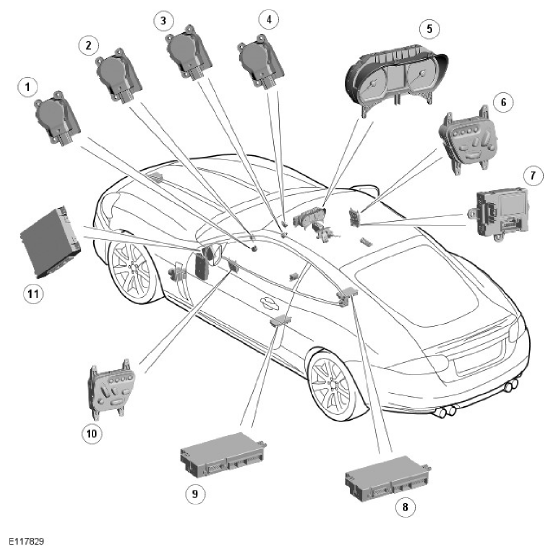 1
2
3
4
5
6
7
11
10
9
8
E117829