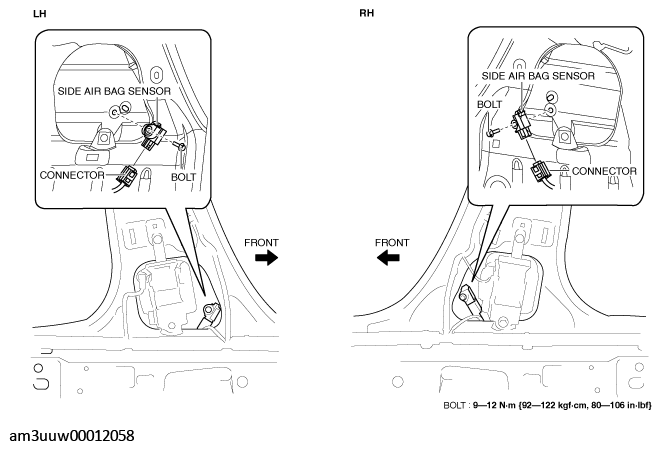 LH

SIDE AIR BAG SENSOR

CONNECTOR

BOLT

FRONT

RH

SIDE AIR BAG SENSOR

BOLT

CONNECTOR

FRONT

BOLT : 9—12 N·m {92—122 kgf·cm, 80—106 in·lbf}

am3uuw00012058